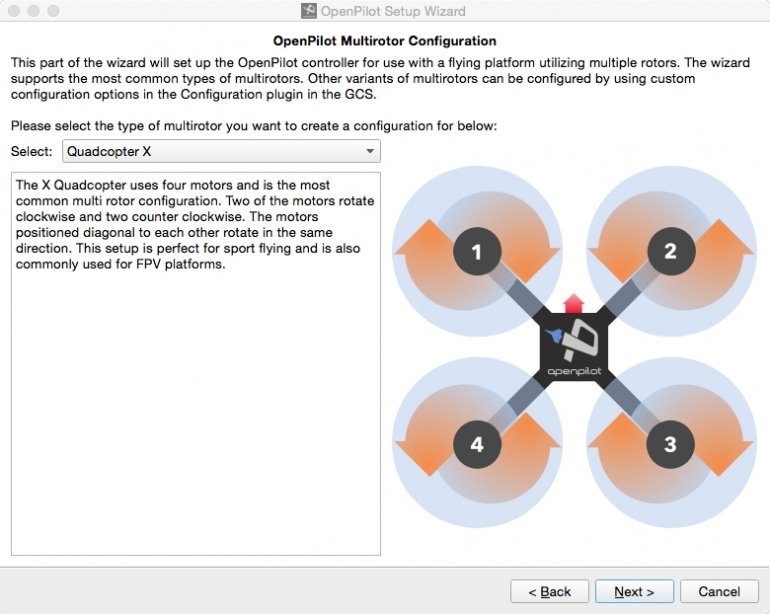 OpenPilot Setup Wizard

OpenPilot Multirotor Configuration

This part of the wizard will set up the OpenPilot controller for use with a flying platform utilizing multiple rotors. The wizard supports the most common types of multirotors. Other variants of multirotors can be configured by using custom configuration options in the Configuration plugin in the GCS.

Please select the type of multirotor you want to create a configuration for below:

Select: Quadcopter X

The X Quadcopter uses four motors and is the most common multi rotor configuration. Two of the motors rotate clockwise and two counter clockwise. The motors positioned diagonal to each other rotate in the same direction. This setup is perfect for sport flying and is also commonly used for FPV platforms.

1
2
openpilot
4
3

< Back
Next >
Cancel