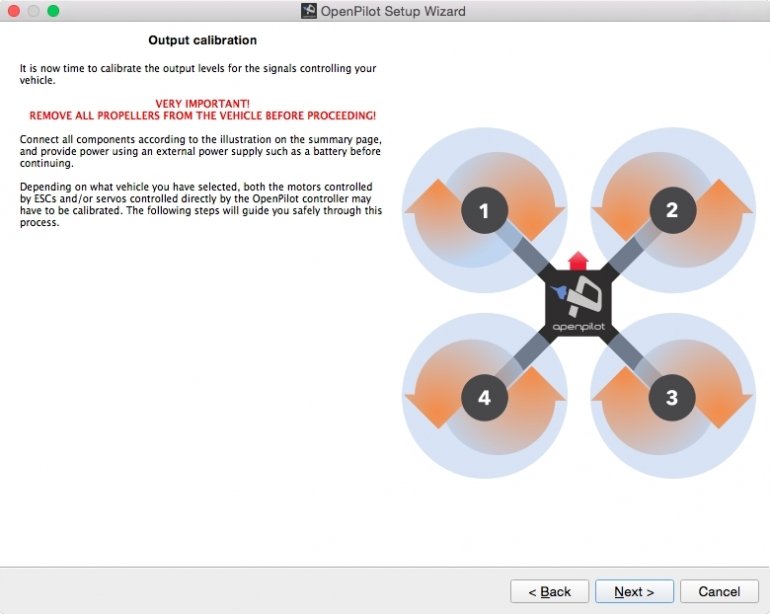 OpenPilot Setup Wizard

Output calibration

It is now time to calibrate the output levels for the signals controlling your vehicle.

VERY IMPORTANT!
REMOVE ALL PROPELLERS FROM THE VEHICLE BEFORE PROCEEDING!

Connect all components according to the illustration on the summary page, and provide power using an external power supply such as a battery before continuing.

Depending on what vehicle you have selected, both the motors controlled by ESCs and/or servos controlled directly by the OpenPilot controller may have to be calibrated. The following steps will guide you safely through this process.

1
2
openpilot
4
3

< Back
Next >
Cancel